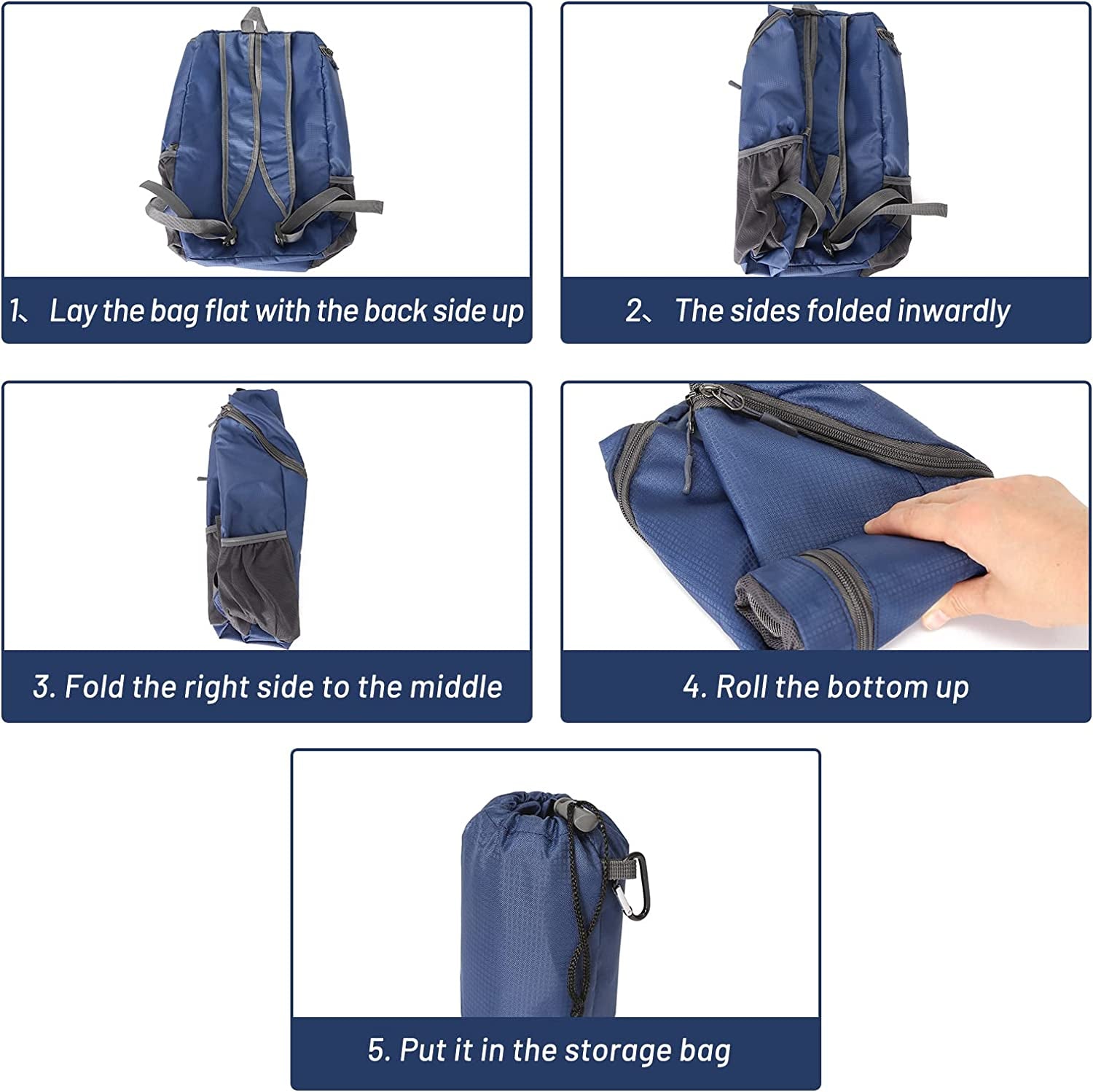 1、 Lay the bag flat with the back side up

2、 The sides folded inwardly

3. Fold the right side to the middle

4. Roll the bottom up

5. Put it in the storage bag